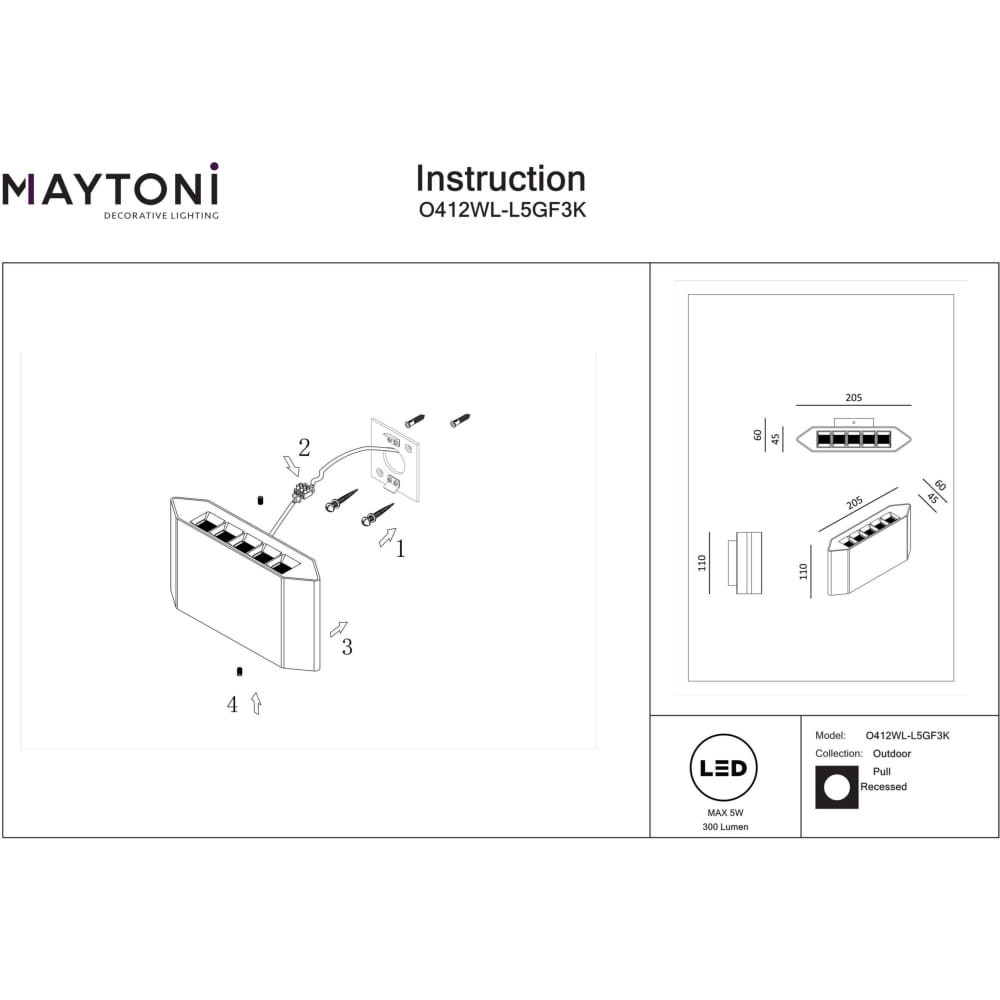 MAYTONI
DECORATIVE LIGHTING

Instruction
O412WL-L5GF3K

2
1
3
4

205
60
45
205
60
45
110
110

LED
MAX 5W
300 Lumen

Model: O412WL-L5GF3K
Collection: Outdoor
Pull
Recessed