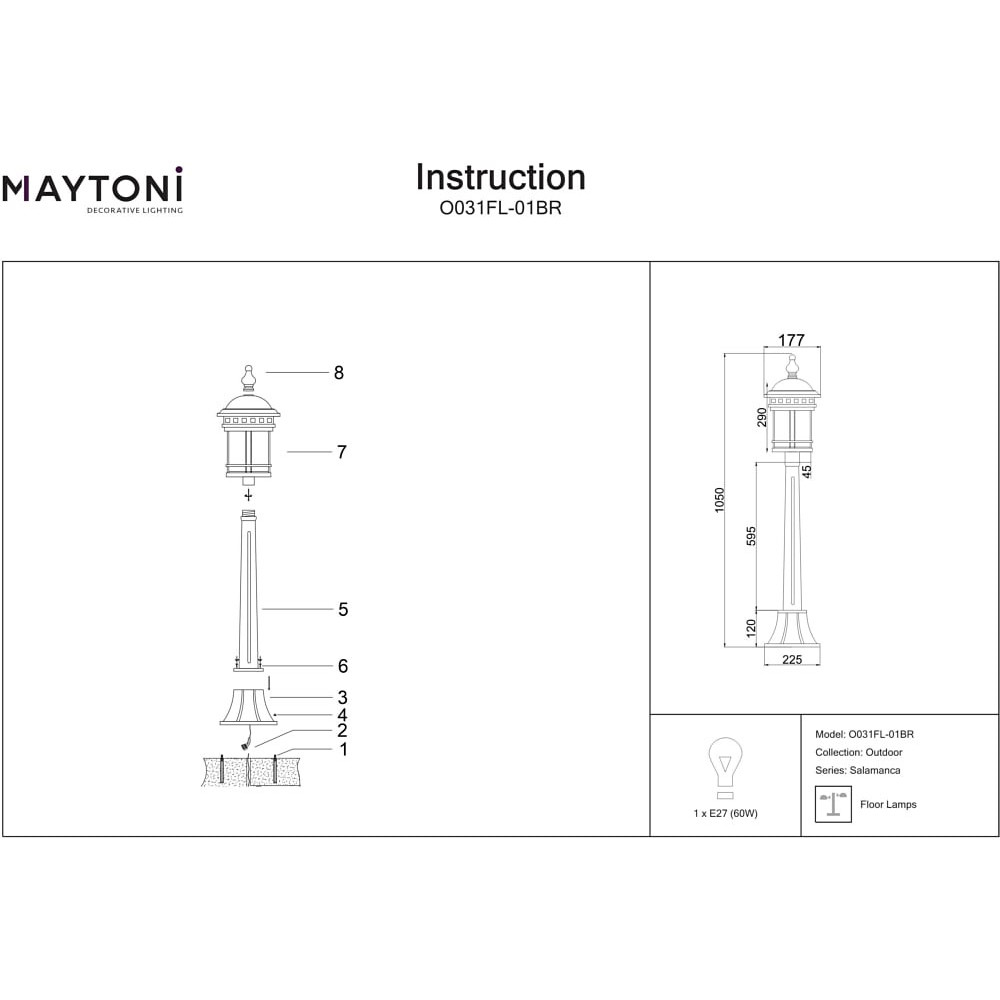 MAYTONI
DECORATIVE LIGHTING

Instruction
O031FL-01BR

8
7
5
6
3
4
2
1

177
290
45
1050
595
120
225

1 x E27 (60W)

Model: O031FL-01BR
Collection: Outdoor
Series: Salamanca

Floor Lamps