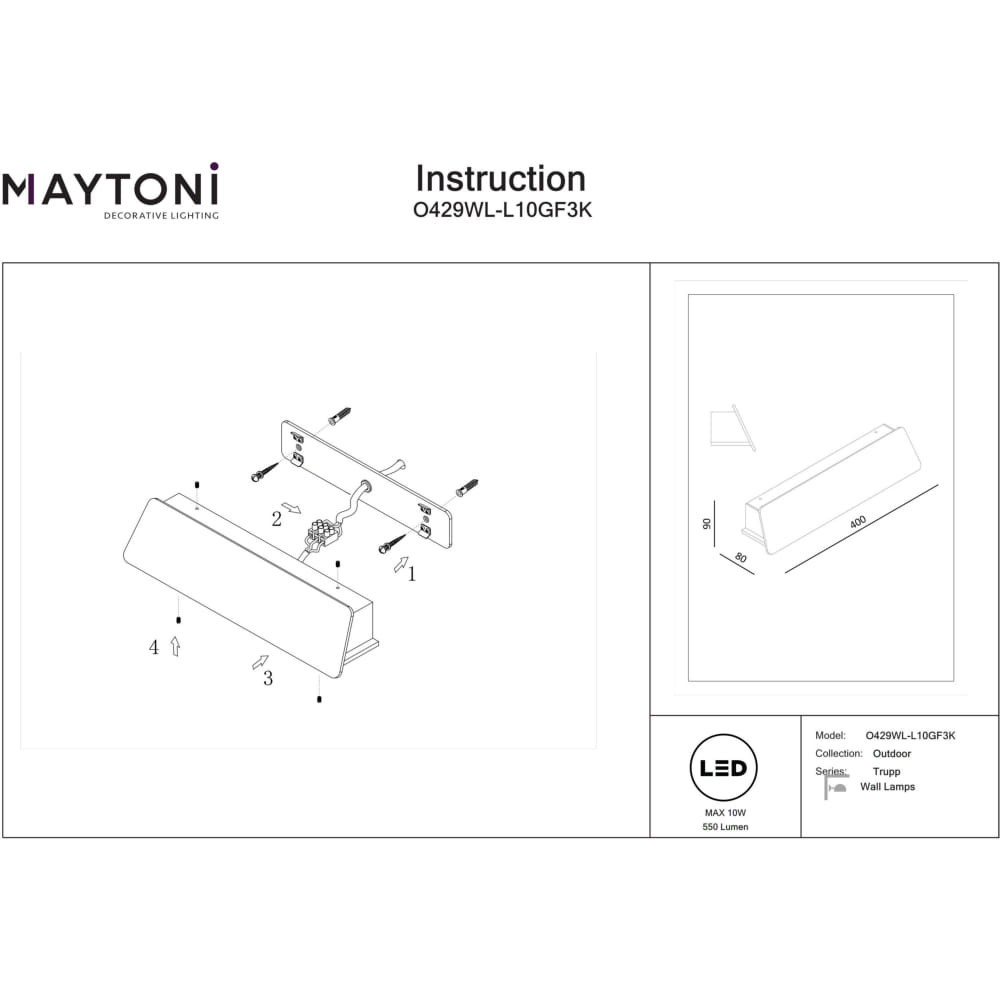 MAYTONI
DECORATIVE LIGHTING

Instruction
O429WL-L10GF3K

2
1
4
3

90
80
400

LED
MAX 10W
550 Lumen

Model: O429WL-L10GF3K
Collection: Outdoor
Series: Trupp
Wall Lamps