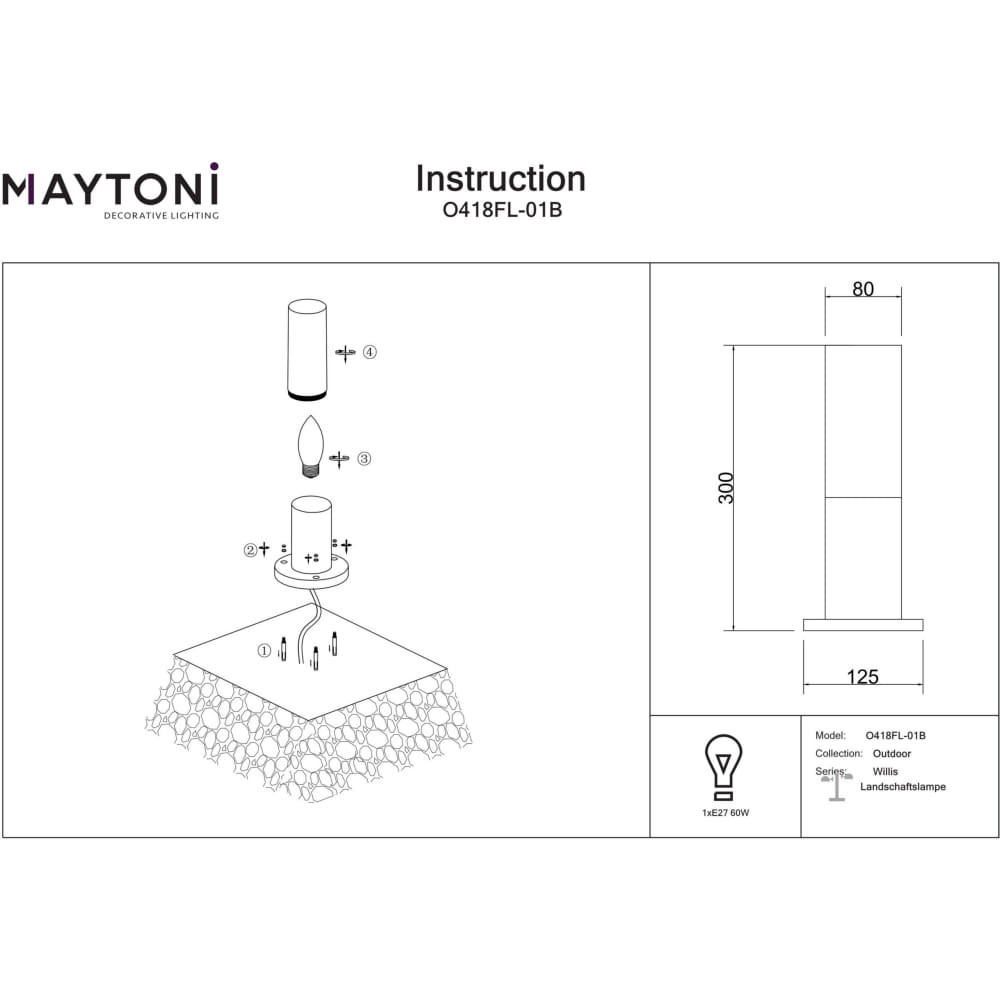 MAYTONI
DECORATIVE LIGHTING

Instruction
O418FL-01B

④
③
②
①

80
300
125

1xE27 60W

Model: O418FL-01B
Collection: Outdoor
Series: Willis
Landschaftslampe