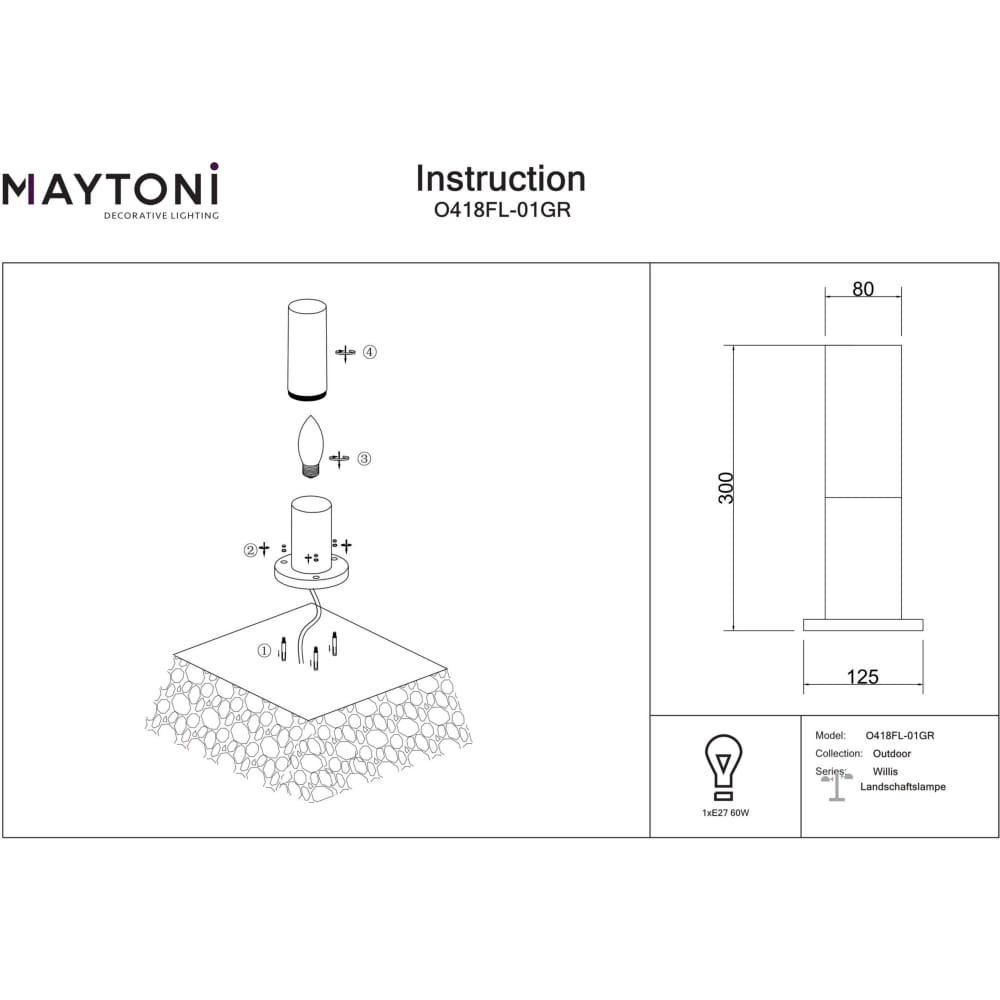 MAYTONI
DECORATIVE LIGHTING

Instruction
O418FL-01GR

④
③
②
①

80
300
125

1xE27 60W

Model: O418FL-01GR
Collection: Outdoor
Series: Willis
Landschaftslampe