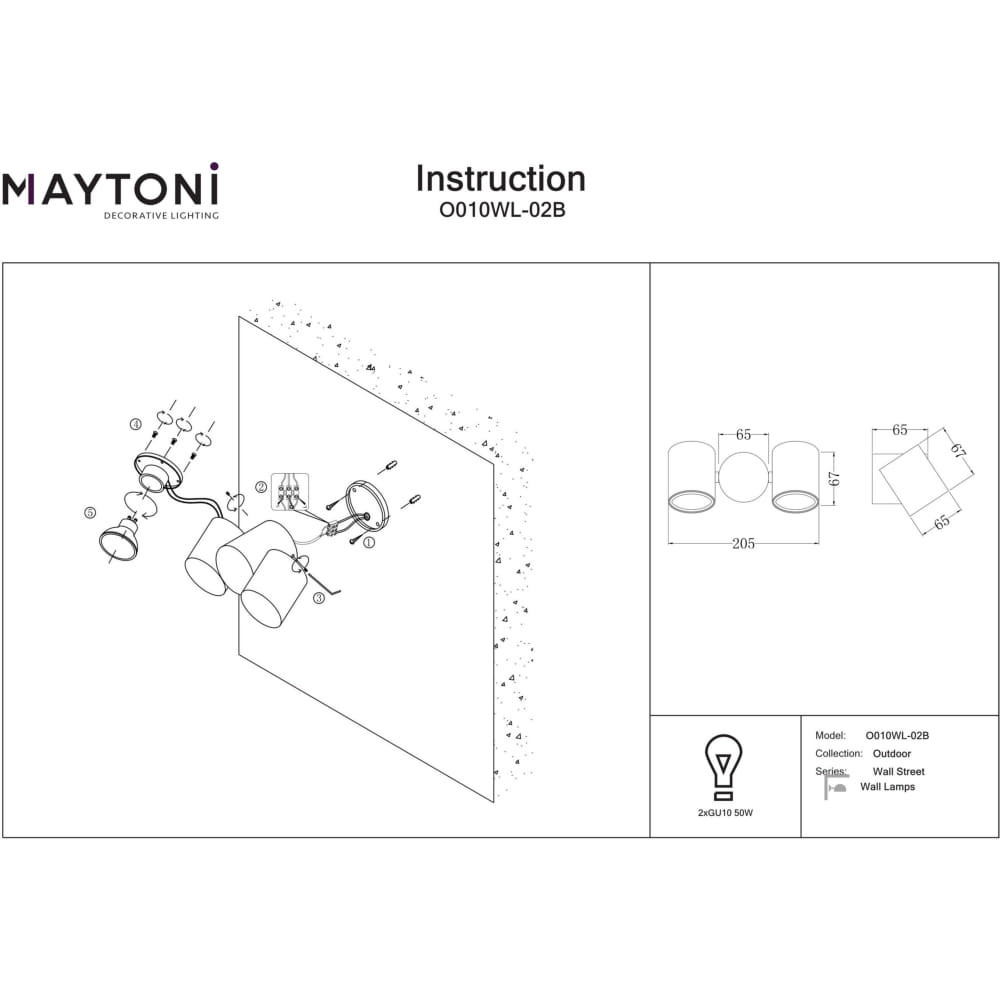 MAYTONI
DECORATIVE LIGHTING

Instruction
O010WL-02B

④
②
⑤
①
③

65
67
205

65
67
65

2xGU10 50W

Model: O010WL-02B
Collection: Outdoor
Series: Wall Street
Wall Lamps