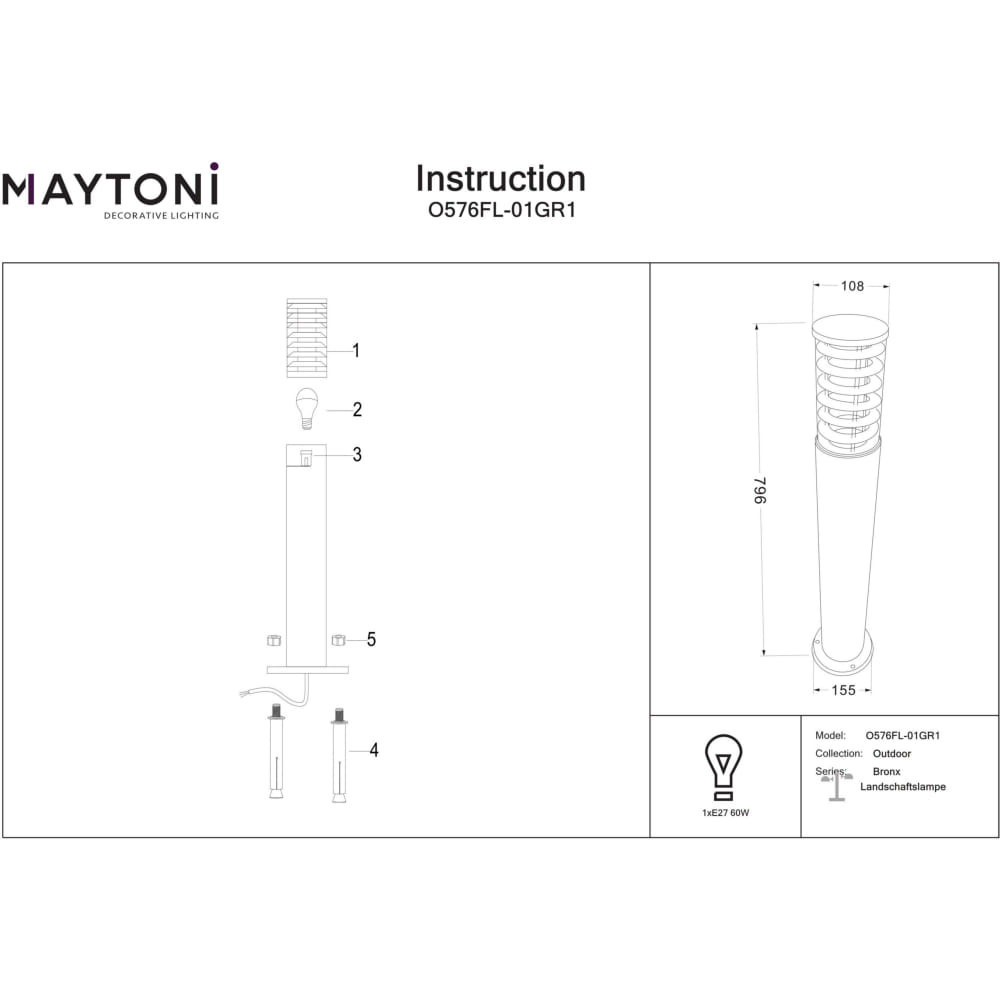 MAYTONI
DECORATIVE LIGHTING

Instruction
O576FL-01GR1

1
2
3
5
4

108
796
155

1xE27 60W

Model: O576FL-01GR1
Collection: Outdoor
Series: Bronx
Landschaftslampe