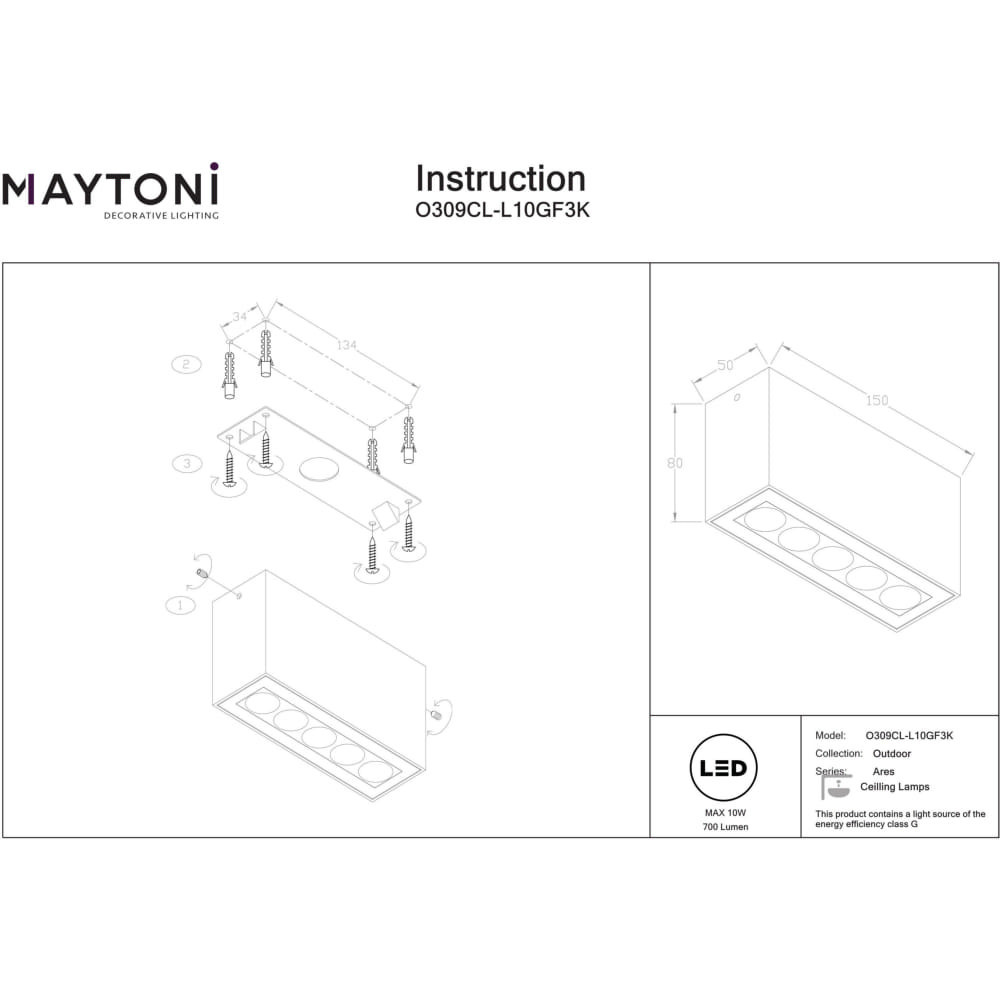 MAYTONI
DECORATIVE LIGHTING

Instruction
O309CL-L10GF3K

34
134
2
3
1

50
150
80

LED
MAX 10W
700 Lumen

Model: O309CL-L10GF3K
Collection: Outdoor
Series: Ares
Ceilling Lamps
This product contains a light source of the energy efficiency class G