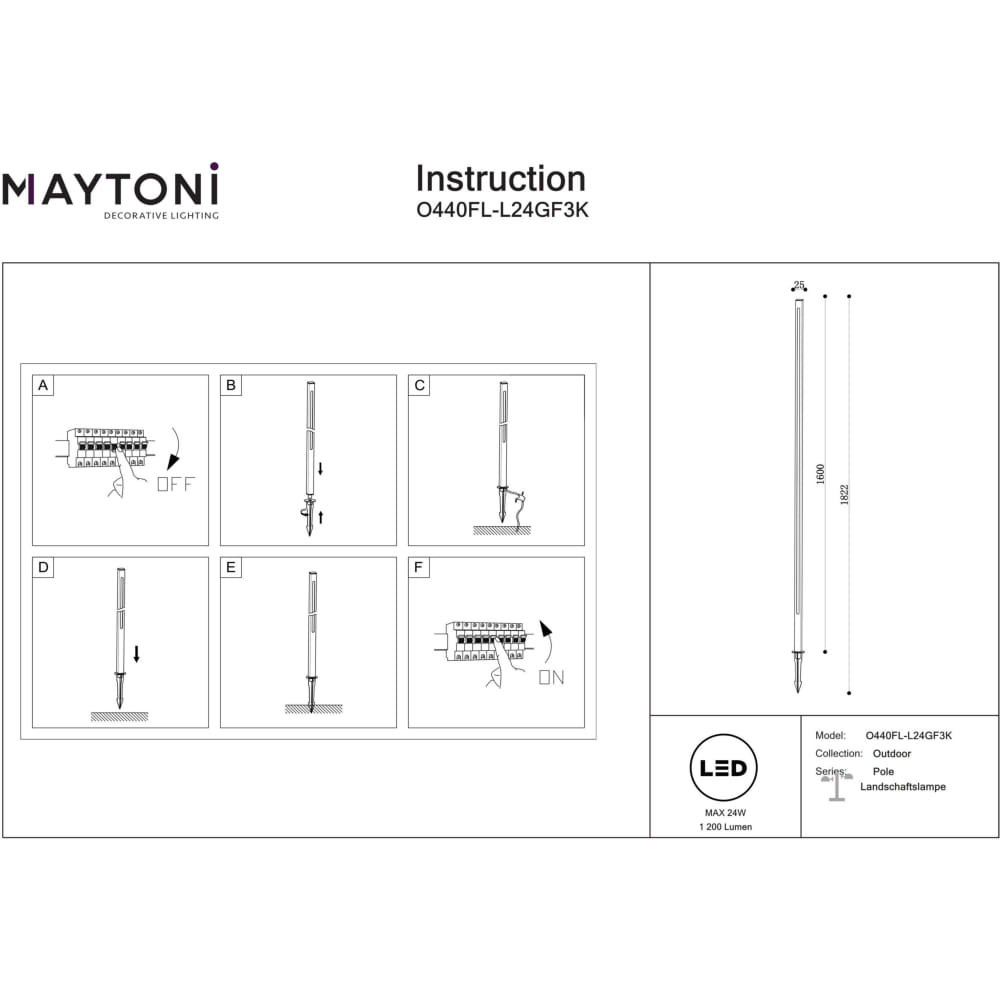 MAYTONI
DECORATIVE LIGHTING

Instruction
O440FL-L24GF3K

A
OFF

B

C

D

E

F
ON

25
1600
1822

LED
MAX 24W
1 200 Lumen

Model: O440FL-L24GF3K
Collection: Outdoor
Series: Pole
Landschaftslampe