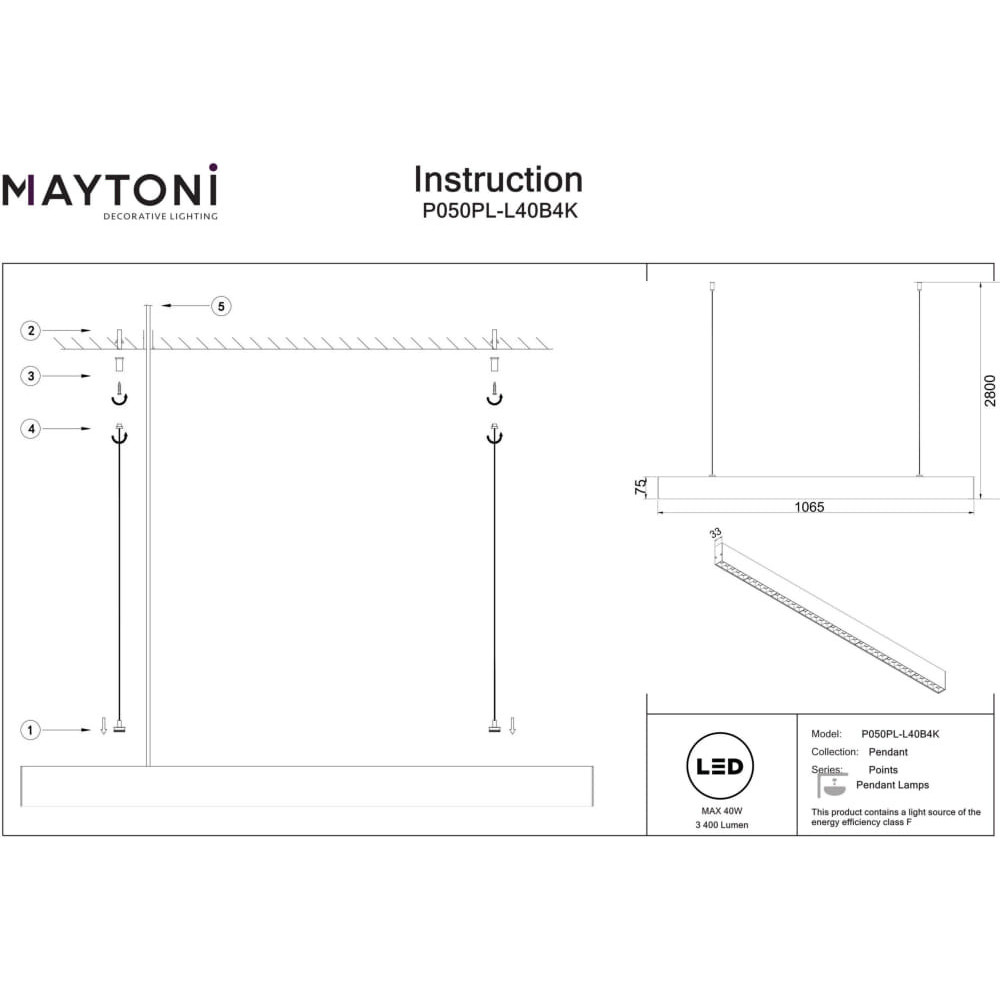 MAYTONI
DECORATIVE LIGHTING

Instruction
P050PL-L40B4K

5
2
3
4
1

2800
75
1065
33

LED
MAX 40W
3 400 Lumen

Model: P050PL-L40B4K
Collection: Pendant
Series: Points
Pendant Lamps

This product contains a light source of the energy efficiency class F