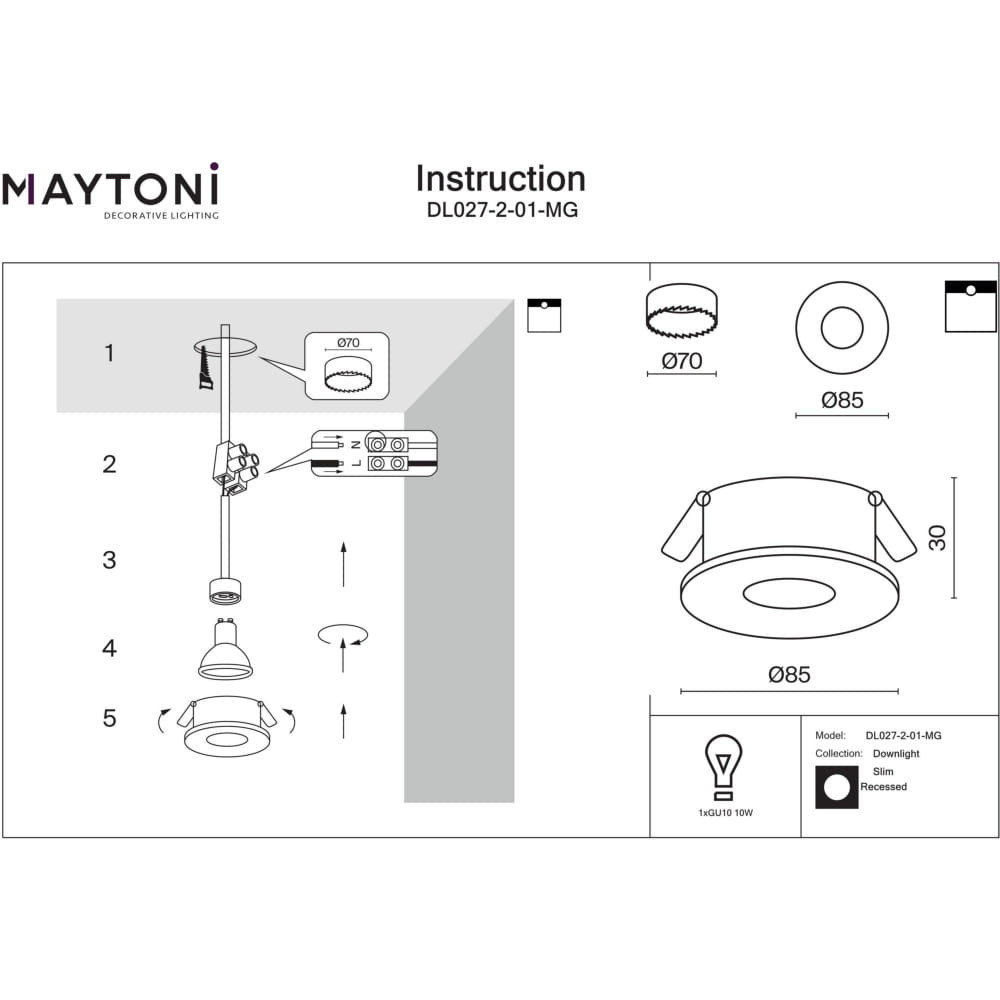 MAYTONI
DECORATIVE LIGHTING

Instruction
DL027-2-01-MG

1

Ø70

2

N
L

3

4

5

Ø70

Ø85

30

Ø85

1xGU10 10W

Model: DL027-2-01-MG
Collection: Downlight
Slim
Recessed