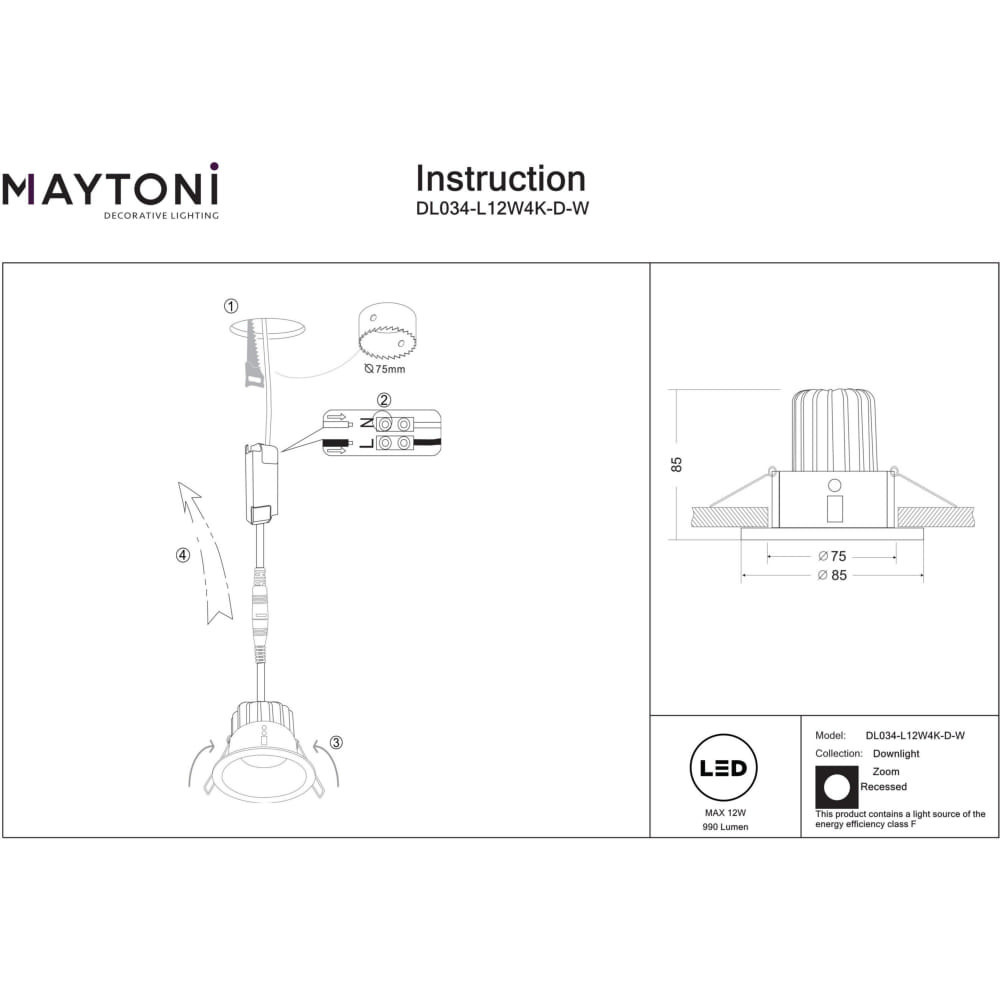 MAYTONI
DECORATIVE LIGHTING

Instruction
DL034-L12W4K-D-W

①
⌀75mm
②
N
L
④
③

85
⌀75
⌀85

LED
MAX 12W
990 Lumen

Model: DL034-L12W4K-D-W
Collection: Downlight
Zoom
Recessed
This product contains a light source of the energy efficiency class F