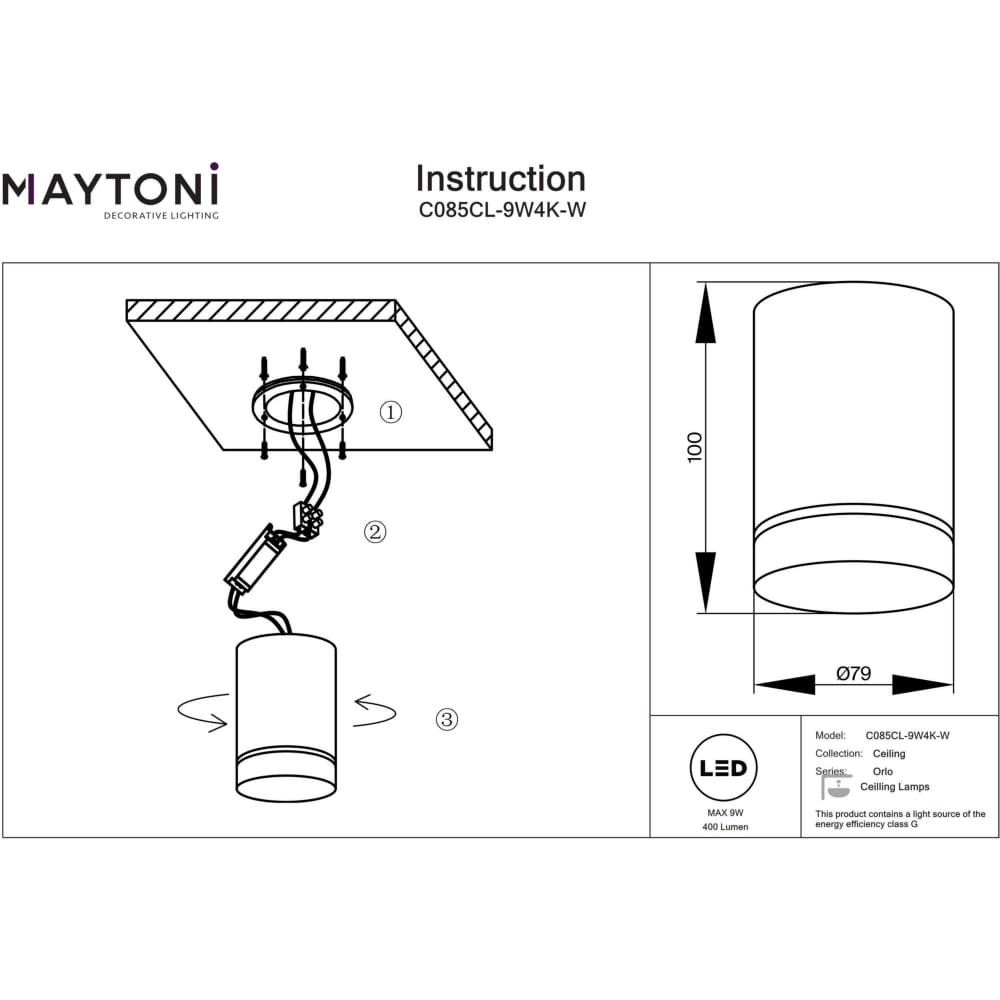 MAYTONI
DECORATIVE LIGHTING

Instruction
C085CL-9W4K-W

①

②

③

100

Ø79

LED

MAX 9W
400 Lumen

Model: C085CL-9W4K-W
Collection: Ceiling
Series: Orlo
Ceilling Lamps

This product contains a light source of the energy efficiency class G