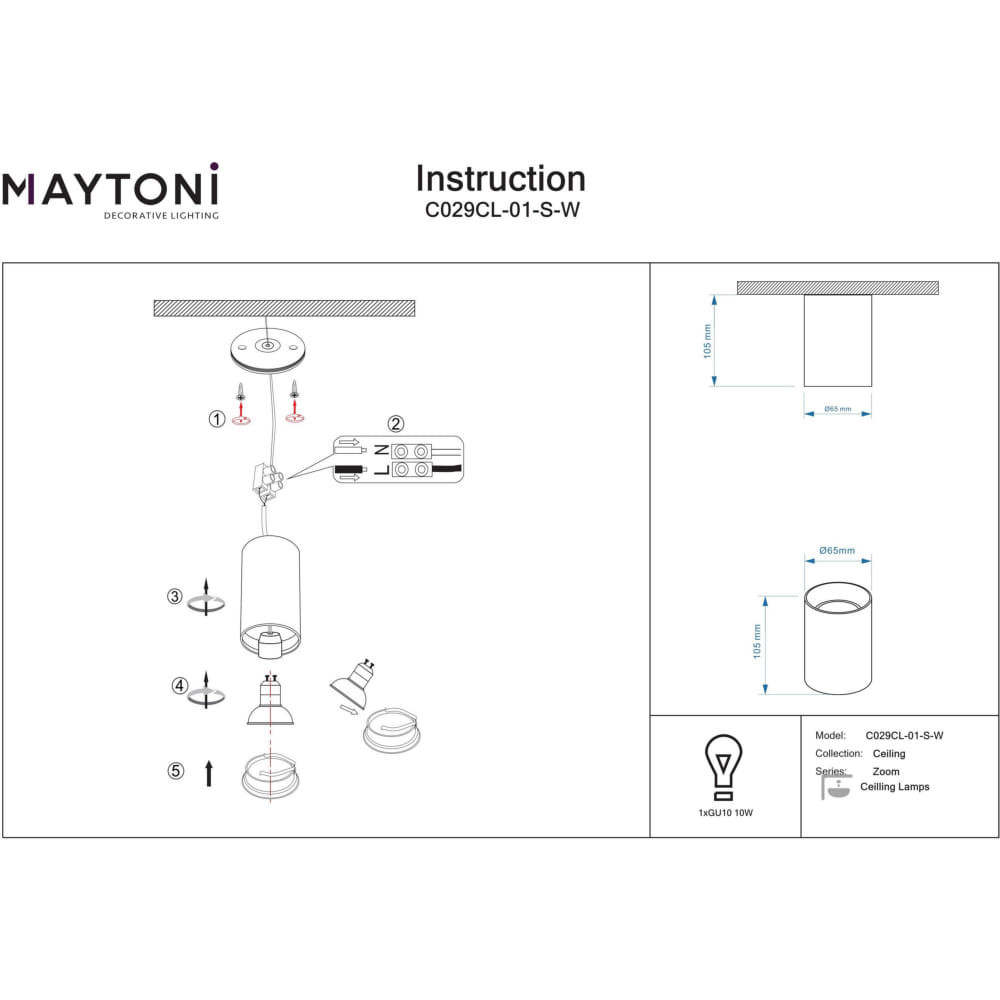 MAYTONI
DECORATIVE LIGHTING

Instruction
C029CL-01-S-W

①
②
N
L
③
④
⑤

105 mm
Ø65 mm

Ø65mm
105 mm

1xGU10 10W

Model: C029CL-01-S-W
Collection: Ceiling
Series: Zoom
Ceilling Lamps