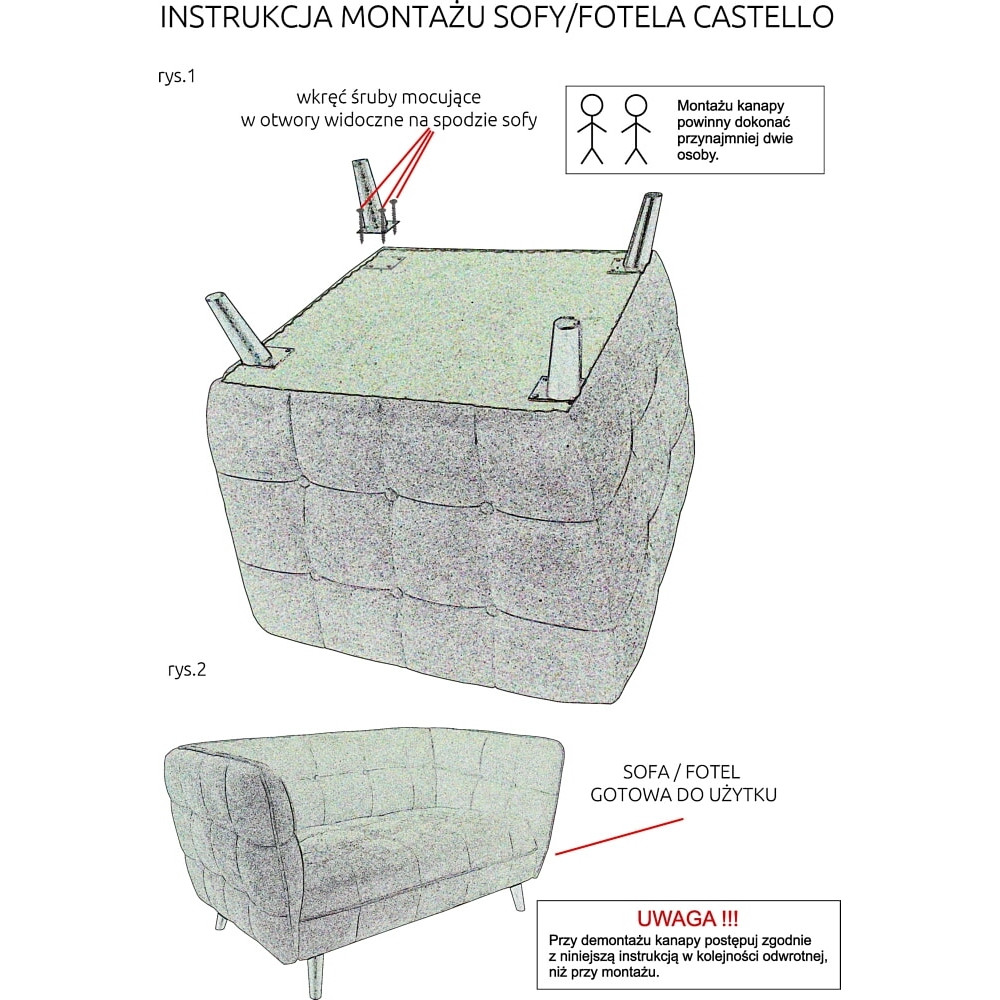 INSTRUKCJA MONTAŻU SOFY/FOTELA CASTELLO

rys.1

wkręć śruby mocujące w otwory widoczne na spodzie sofy

Montażu kanapy powinny dokonać przynajmniej dwie osoby.

rys.2

SOFA / FOTEL GOTOWA DO UŻYTKU

UWAGA !!!
Przy demontażu kanapy postępuj zgodnie z niniejszą instrukcją w kolejności odwrotnej, niż przy montażu.