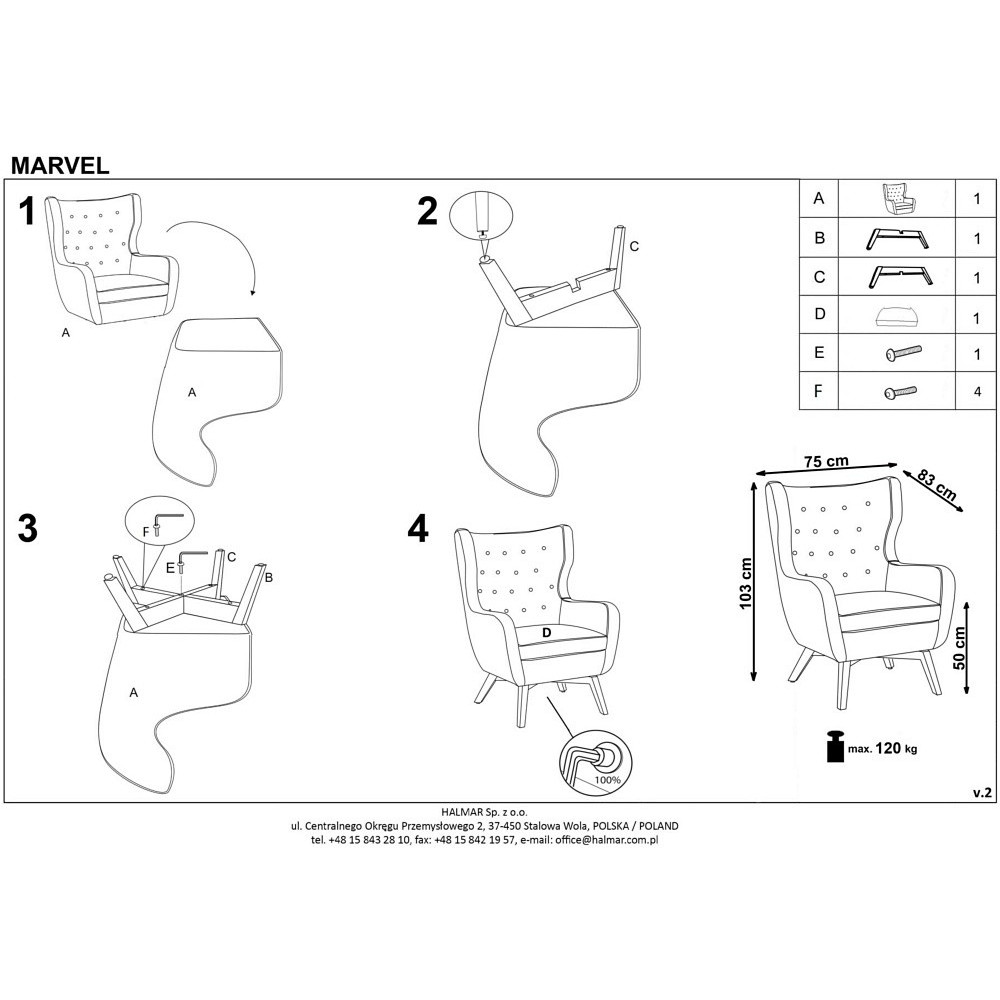 MARVEL

1

A

A

2

C

3

F

E

C

B

A

4

D

100%

| A | | 1 |
|---|---|---|
| B | | 1 |
| C | | 1 |
| D | | 1 |
| E | | 1 |
| F | | 4 |

75 cm

83 cm

103 cm

50 cm

max. 120 kg

v.2

HALMAR Sp. z o.o.
ul. Centralnego Okręgu Przemysłowego 2, 37-450 Stalowa Wola, POLSKA / POLAND
tel. +48 15 843 28 10, fax: +48 15 842 19 57, e-mail: office@halmar.com.pl