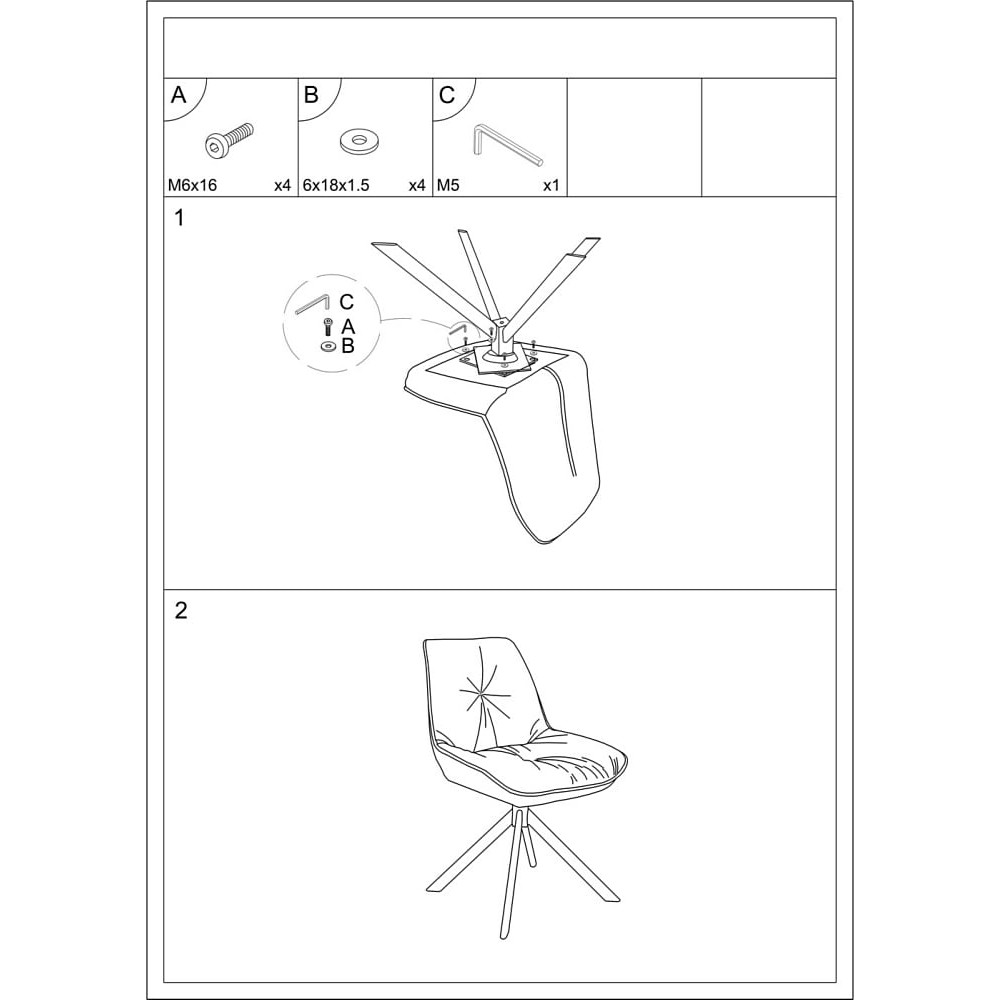 | A | B | C | | |
|---|---|---|---|---|
| M6x16 x4 | 6x18x1.5 x4 | M5 x1 | | |

1

C
A
B

2