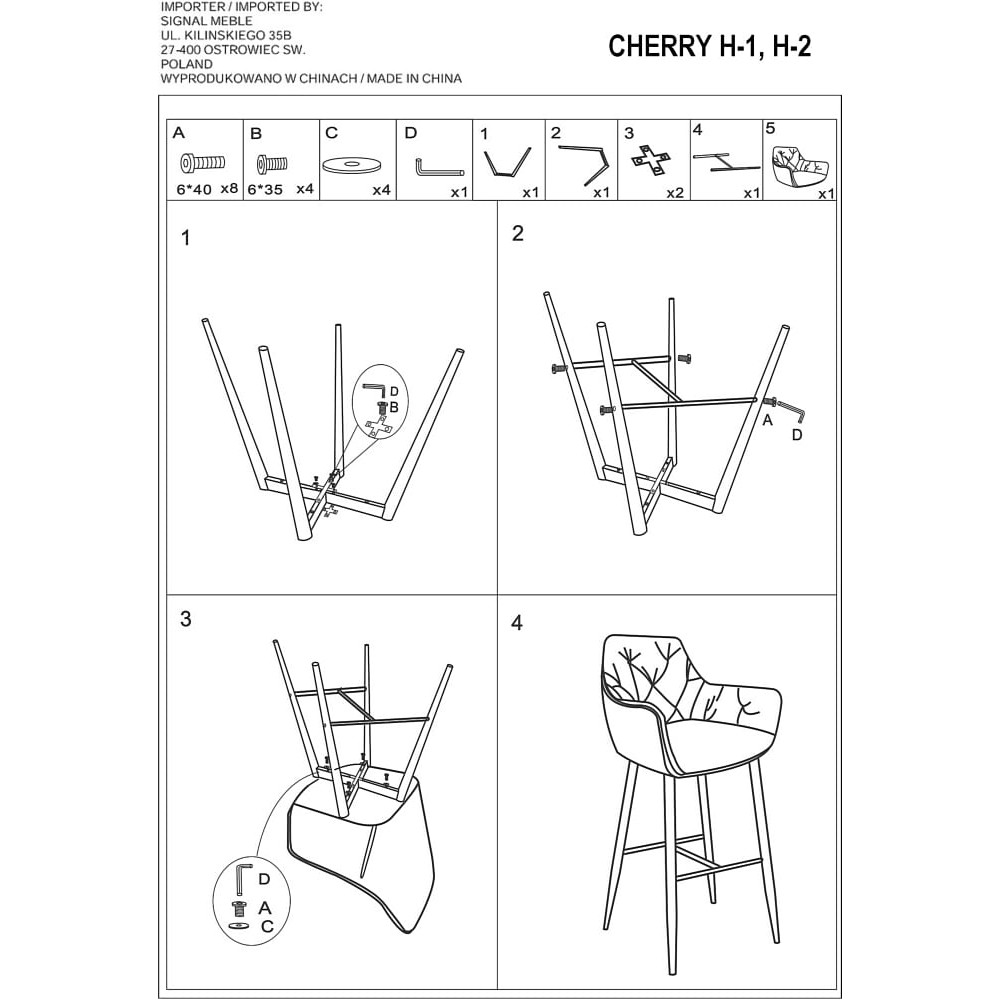 IMPORTER / IMPORTED BY:
SIGNAL MEBLE
UL. KILINSKIEGO 35B
27-400 OSTROWIEC SW.
POLAND
WYPRODUKOWANO W CHINACH / MADE IN CHINA

CHERRY H-1, H-2

| A | B | C | D | 1 | 2 | 3 | 4 | 5 |
|---|---|---|---|---|---|---|---|---|
| 6*40 x8 | 6*35 x4 | x4 | x1 | x1 | x1 | x2 | x1 | x1 |

1

D
B

2

A
D

3

D
A
C

4